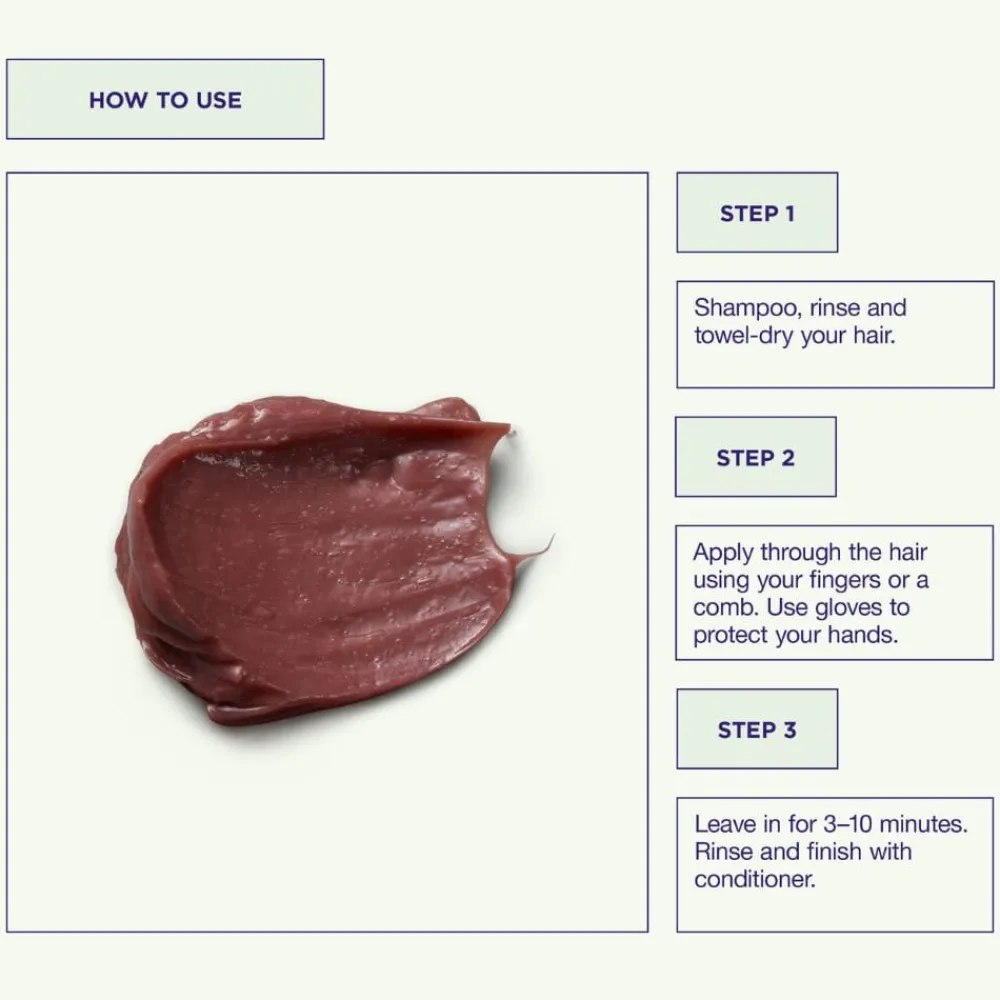 HOW TO USE

STEP 1

Shampoo, rinse and towel-dry your hair.

STEP 2

Apply through the hair using your fingers or a comb. Use gloves to protect your hands.

STEP 3

Leave in for 3–10 minutes. Rinse and finish with conditioner.