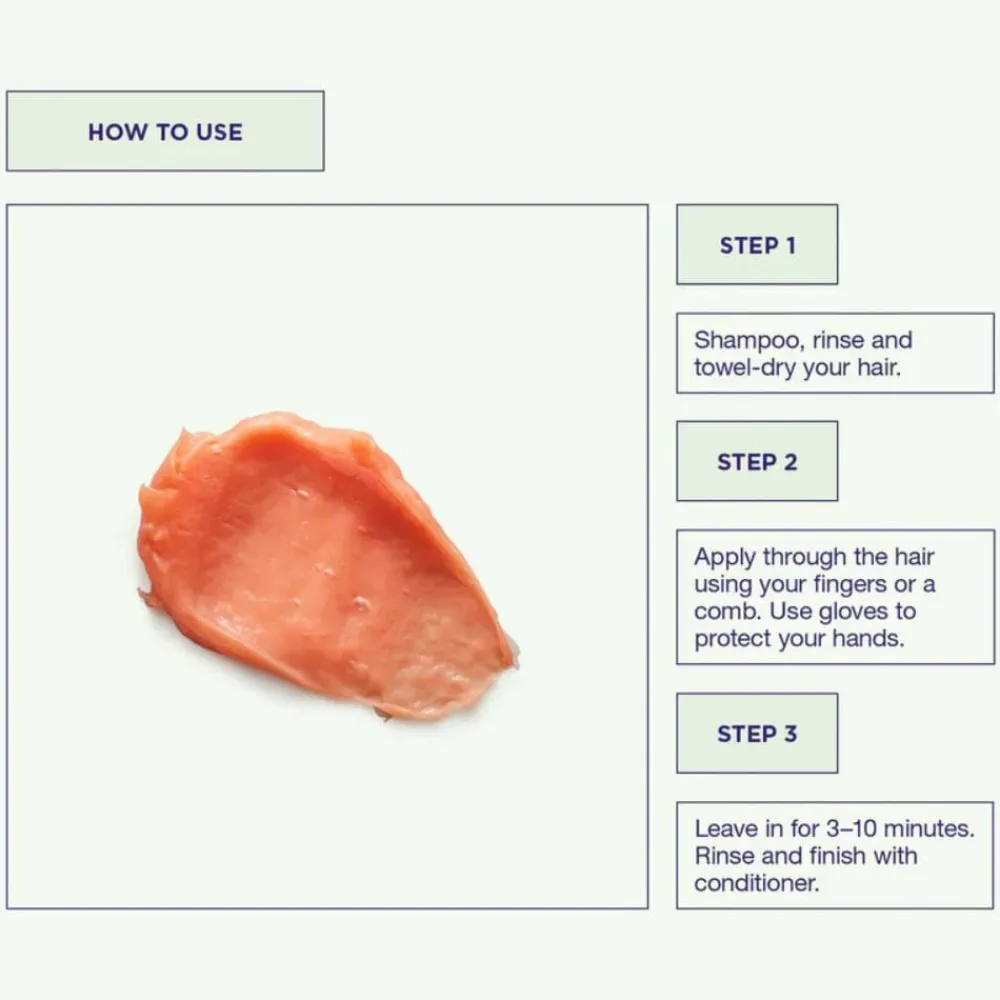 HOW TO USE

STEP 1

Shampoo, rinse and towel-dry your hair.

STEP 2

Apply through the hair using your fingers or a comb. Use gloves to protect your hands.

STEP 3

Leave in for 3–10 minutes. Rinse and finish with conditioner.