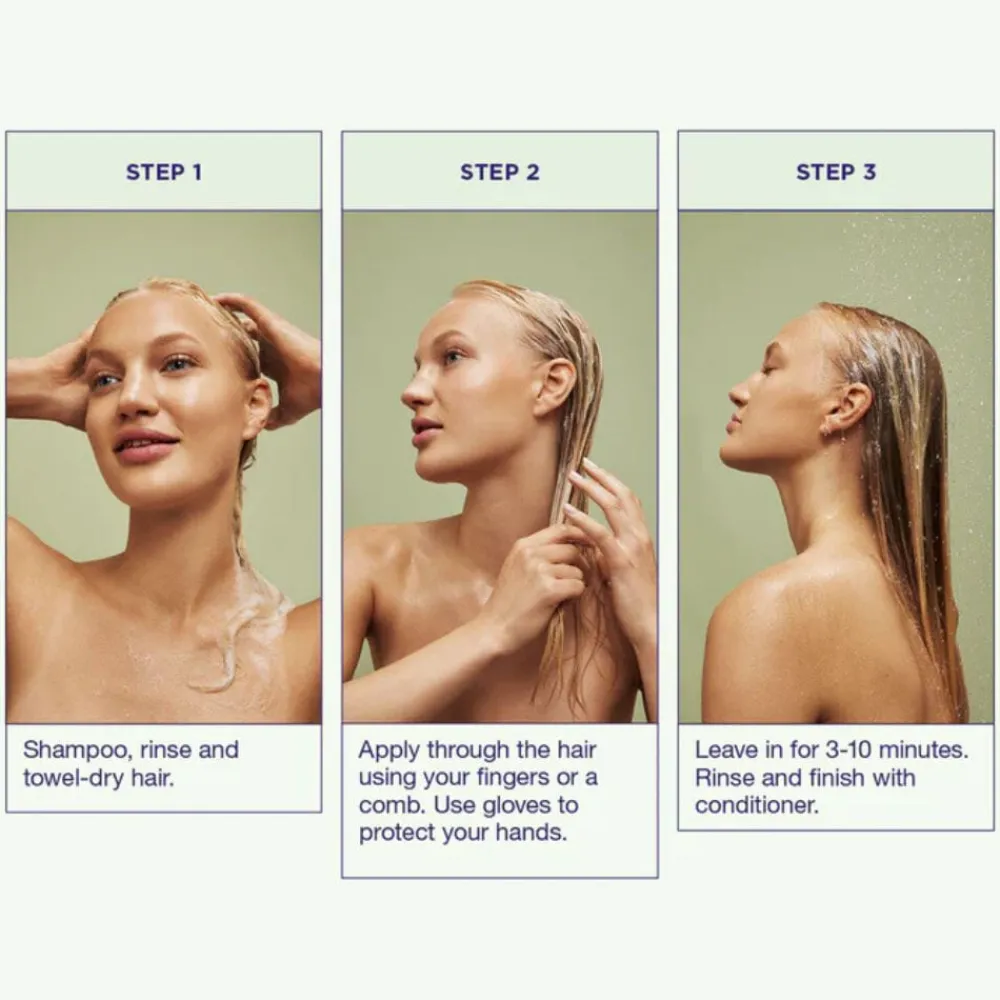 STEP 1

Shampoo, rinse and towel-dry hair.

STEP 2

Apply through the hair using your fingers or a comb. Use gloves to protect your hands.

STEP 3

Leave in for 3-10 minutes. Rinse and finish with conditioner.