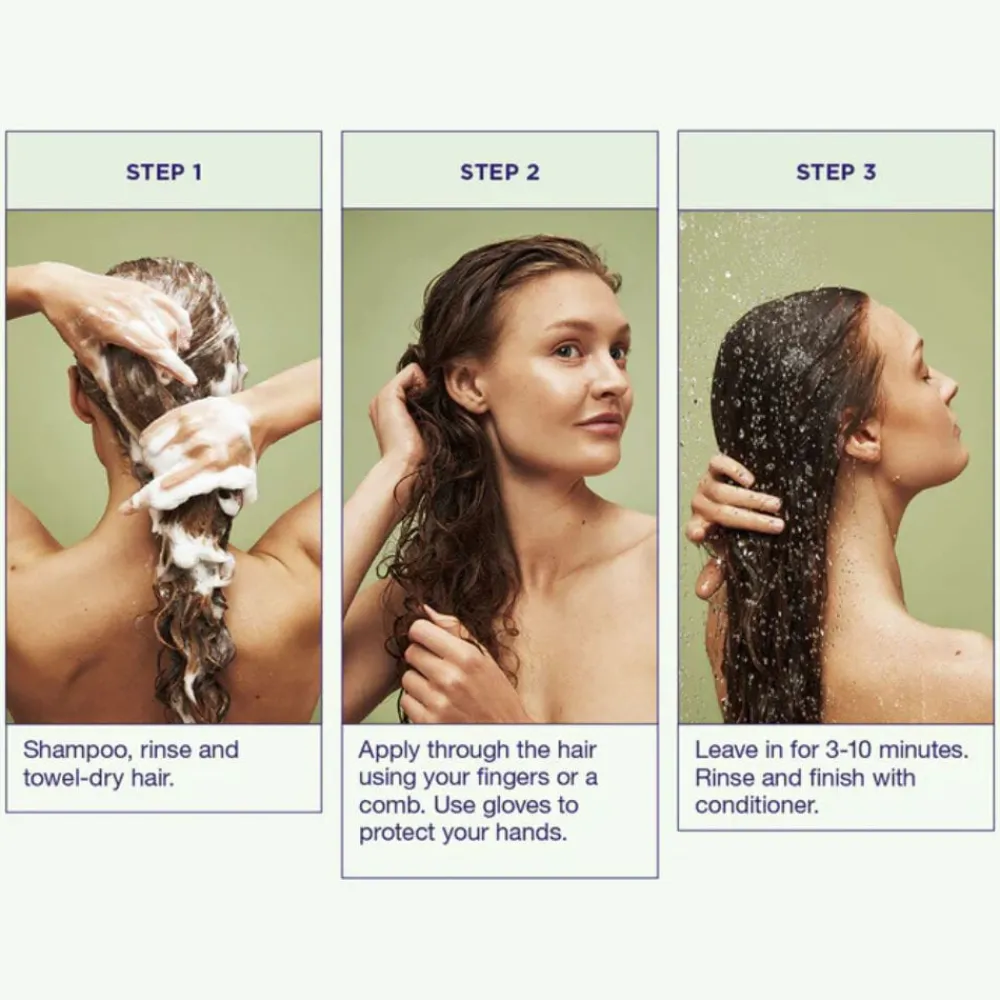 STEP 1

Shampoo, rinse and towel-dry hair.

STEP 2

Apply through the hair using your fingers or a comb. Use gloves to protect your hands.

STEP 3

Leave in for 3-10 minutes. Rinse and finish with conditioner.