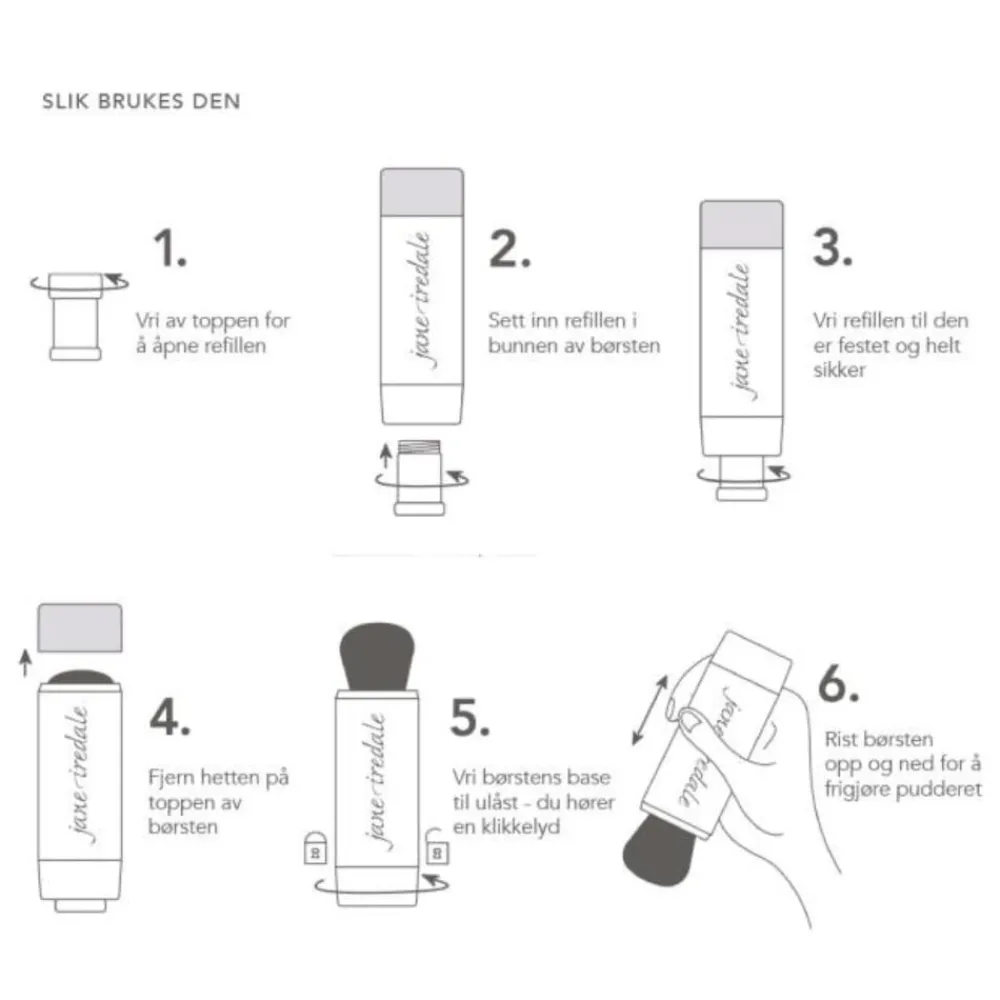 SLIK BRUKES DEN

1.

Vri av toppen for å åpne refillen

jane iredale

2.

Sett inn refillen i bunnen av børsten

jane iredale

3.

Vri refillen til den er festet og helt sikker

jane iredale

4.

Fjern hetten på toppen av børsten

jane iredale

5.

Vri børstens base til ulåst - du hører en klikkelyd

jane iredale

6.

Rist børsten opp og ned for å frigjøre pudderet