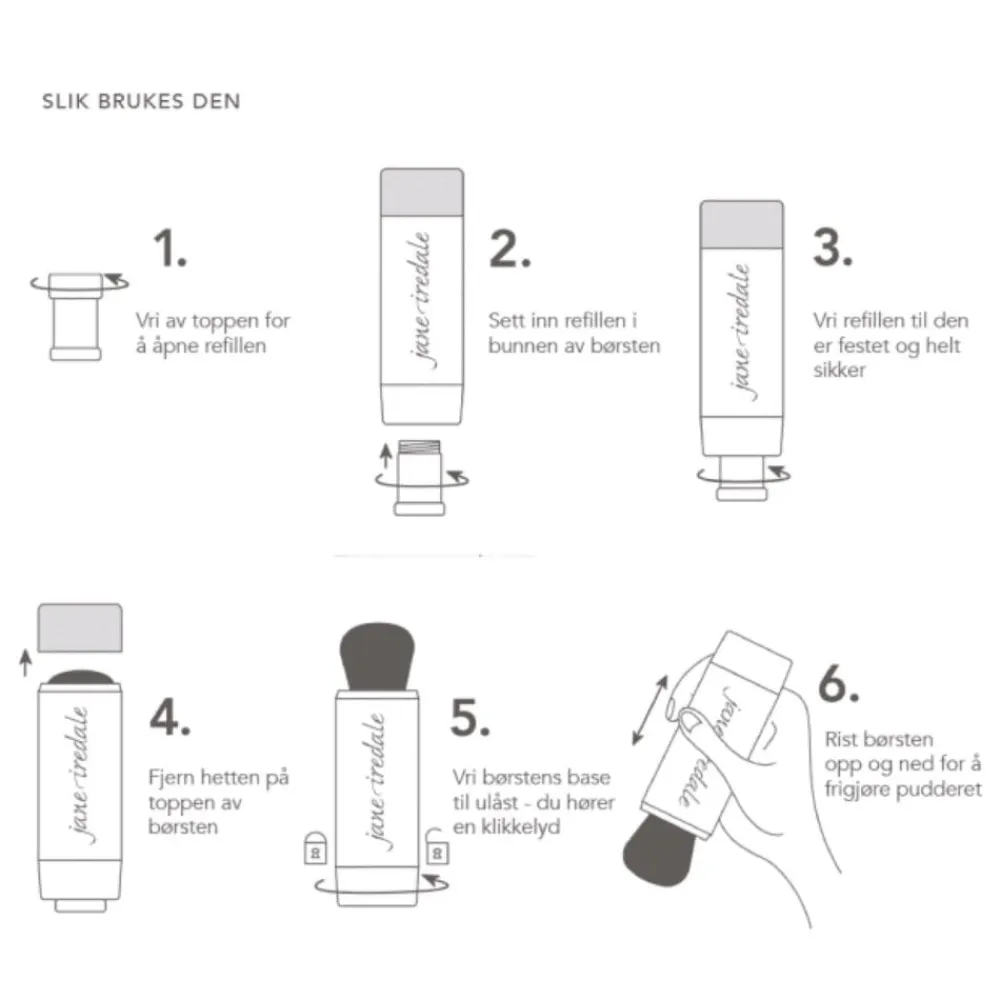 SLIK BRUKES DEN

1.

Vri av toppen for å åpne refillen

jane iredale

2.

Sett inn refillen i bunnen av børsten

jane iredale

3.

Vri refillen til den er festet og helt sikker

jane iredale

4.

Fjern hetten på toppen av børsten

jane iredale

5.

Vri børstens base til ulåst - du hører en klikkelyd

jane iredale

6.

Rist børsten opp og ned for å frigjøre pudderet