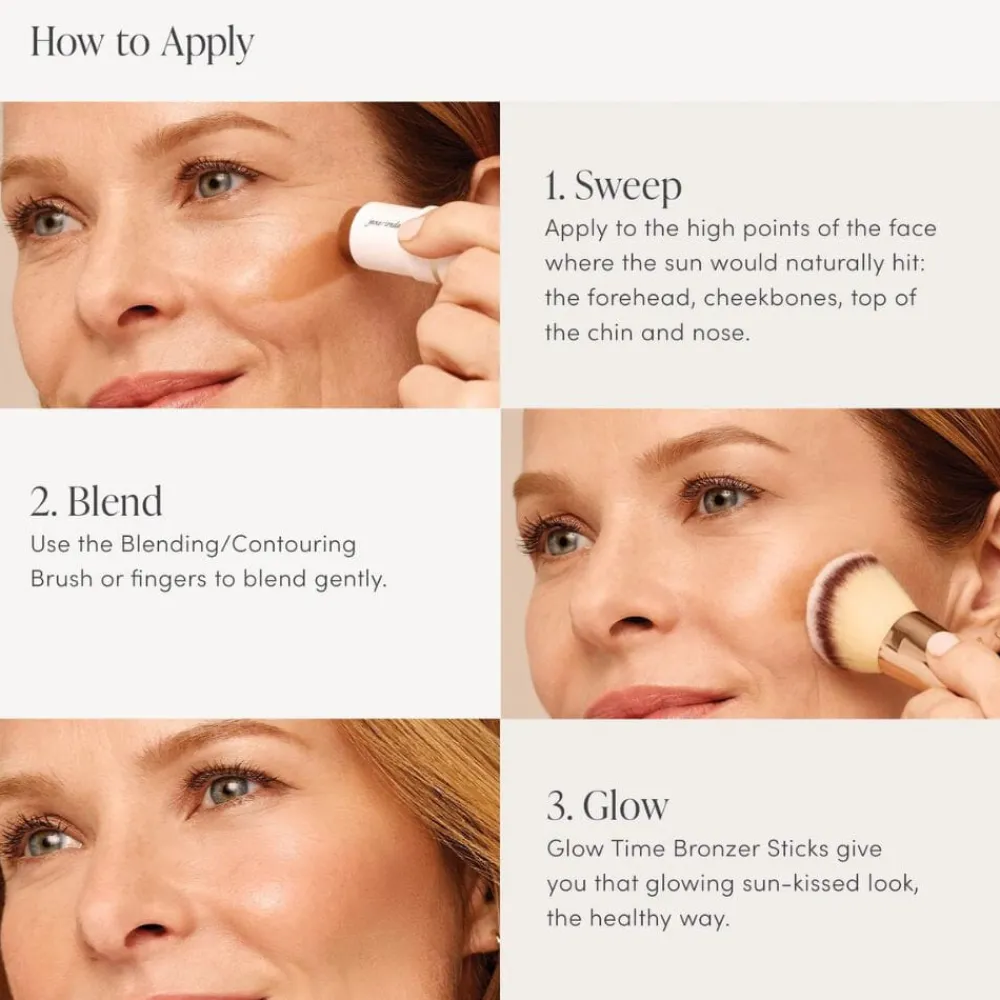 How to Apply

1. Sweep
Apply to the high points of the face where the sun would naturally hit: the forehead, cheekbones, top of the chin and nose.

2. Blend
Use the Blending/Contouring Brush or fingers to blend gently.

3. Glow
Glow Time Bronzer Sticks give you that glowing sun-kissed look, the healthy way.