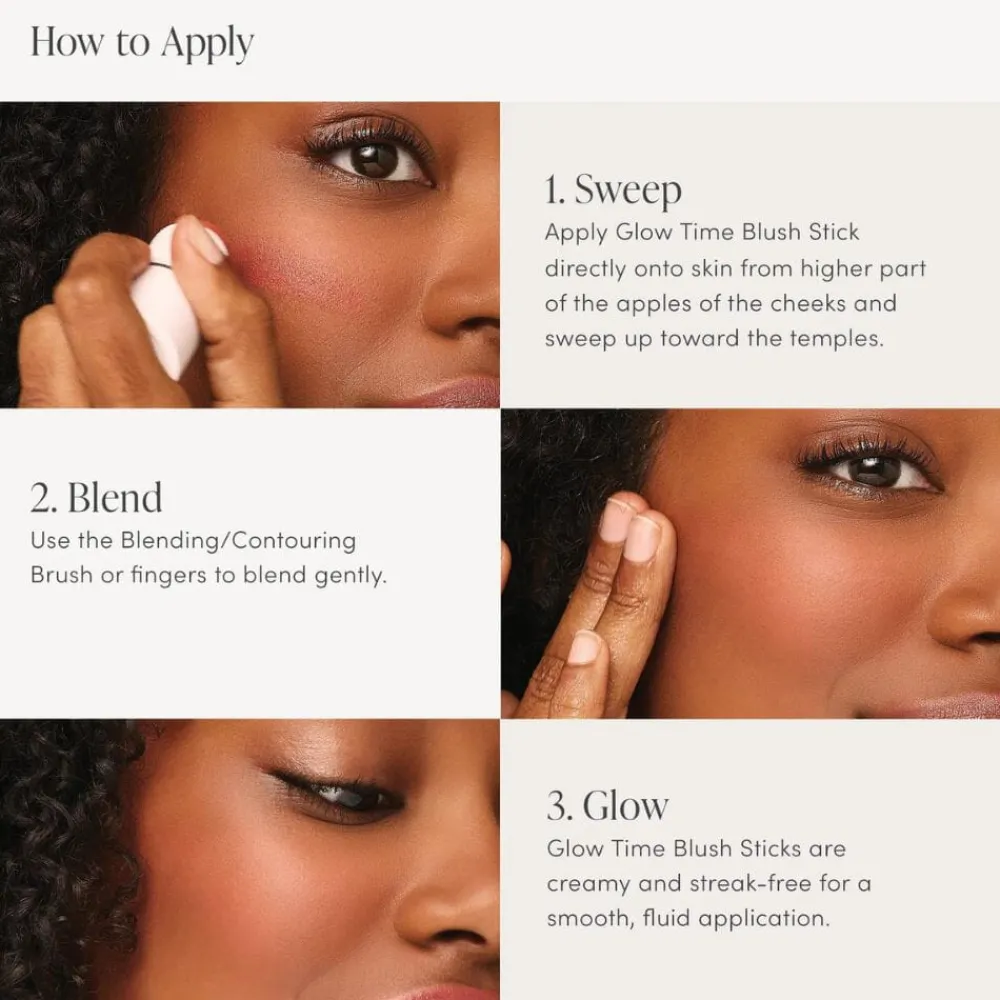 How to Apply

1. Sweep
Apply Glow Time Blush Stick directly onto skin from higher part of the apples of the cheeks and sweep up toward the temples.

2. Blend
Use the Blending/Contouring Brush or fingers to blend gently.

3. Glow
Glow Time Blush Sticks are creamy and streak-free for a smooth, fluid application.